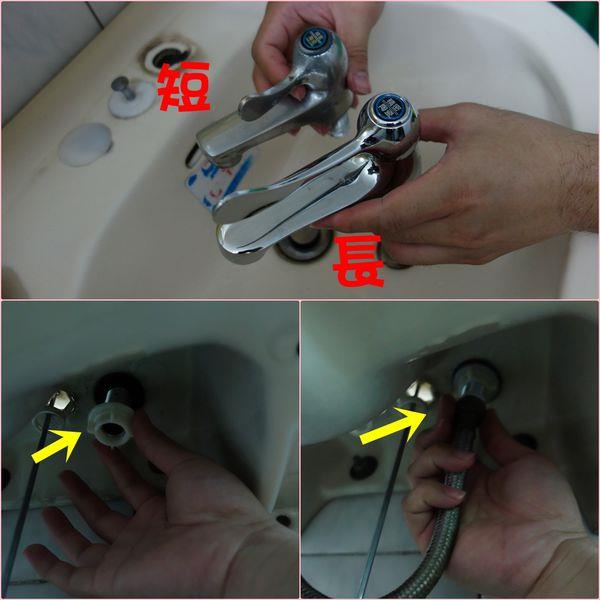 短

長